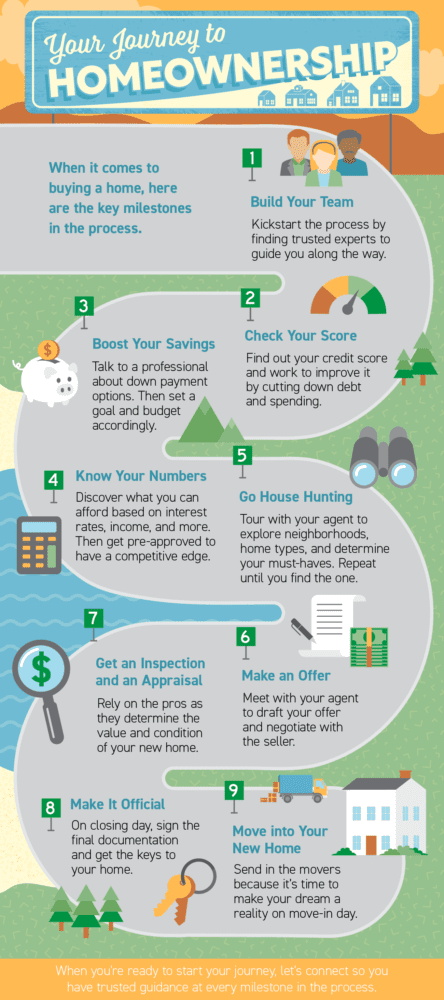 Your Journey to
HOMEOWNERSHIP

When it comes to buying a home, here are the key milestones in the process.

1
Build Your Team
Kickstart the process by finding trusted experts to guide you along the way.

2
Check Your Score
Find out your credit score and work to improve it by cutting down debt and spending.

3
Boost Your Savings
Talk to a professional about down payment options. Then set a goal and budget accordingly.

4
Know Your Numbers
Discover what you can afford based on interest rates, income, and more. Then get pre-approved to have a competitive edge.

5
Go House Hunting
Tour with your agent to explore neighborhoods, home types, and determine your must-haves. Repeat until you find the one.

6
Make an Offer
Meet with your agent to draft your offer and negotiate with the seller.

7
Get an Inspection and an Appraisal
Rely on the pros as they determine the value and condition of your new home.

8
Make It Official
On closing day, sign the final documentation and get the keys to your home.

9
Move into Your New Home
Send in the movers because it's time to make your dream a reality on move-in day.

When you're ready to start your journey, let's connect so you have trusted guidance at every milestone in the process.