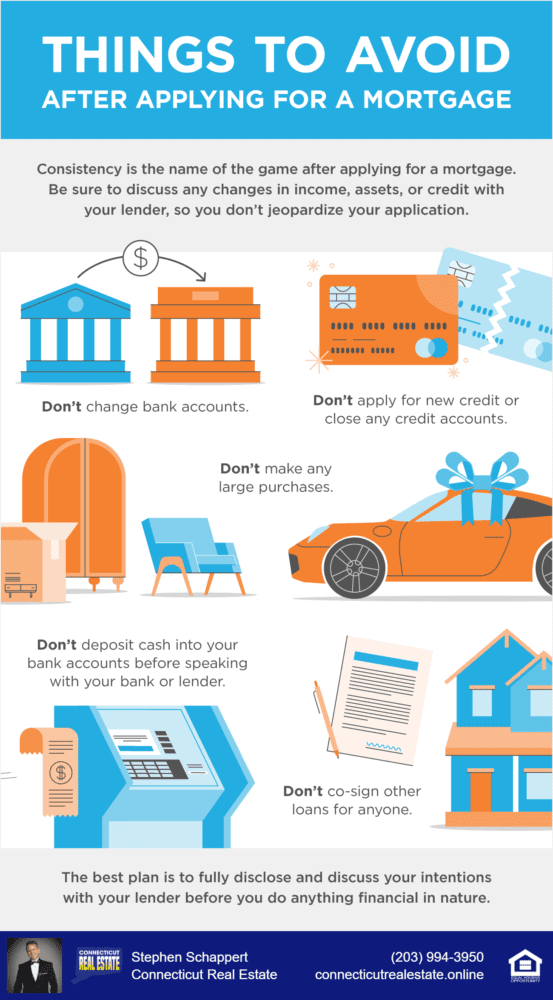 THINGS TO AVOID
AFTER APPLYING FOR A MORTGAGE

Consistency is the name of the game after applying for a mortgage. Be sure to discuss any changes in income, assets, or credit with your lender, so you don't jeopardize your application.

$

Don't change bank accounts.

Don't apply for new credit or close any credit accounts.

Don't make any large purchases.

Don't deposit cash into your bank accounts before speaking with your bank or lender.

$

Don't co-sign other loans for anyone.

The best plan is to fully disclose and discuss your intentions with your lender before you do anything financial in nature.

CONNECTICUT REAL ESTATE
Stephen Schappert
Connecticut Real Estate
(203) 994-3950
connecticutrealestate.online